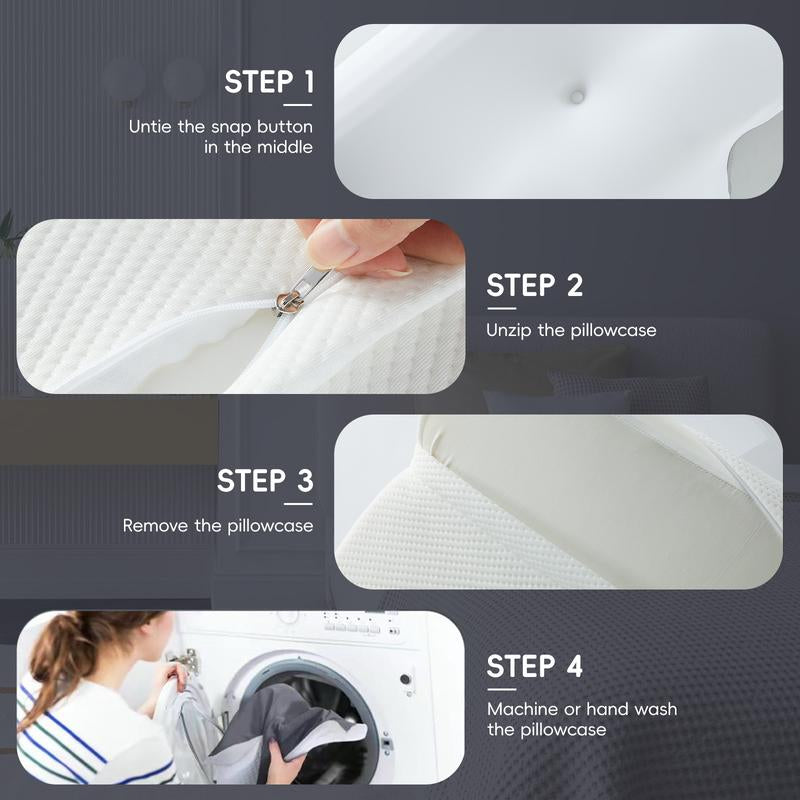 STEP 1

Untie the snap button in the middle

STEP 2

Unzip the pillowcase

STEP 3

Remove the pillowcase

STEP 4

Machine or hand wash the pillowcase